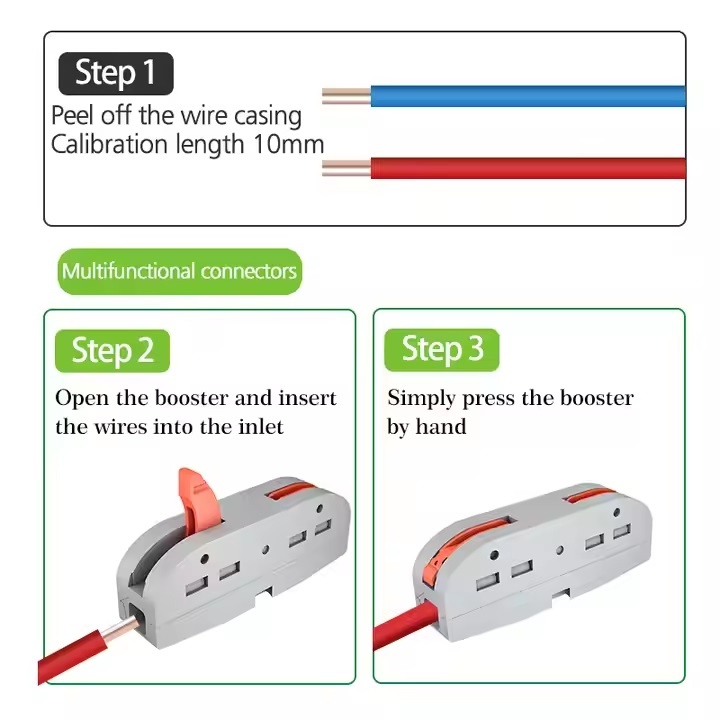 Step 1
Peel off the wire casing
Calibration length 10mm

Multifunctional connectors

Step 2
Open the booster and insert the wires into the inlet

Step 3
Simply press the booster by hand