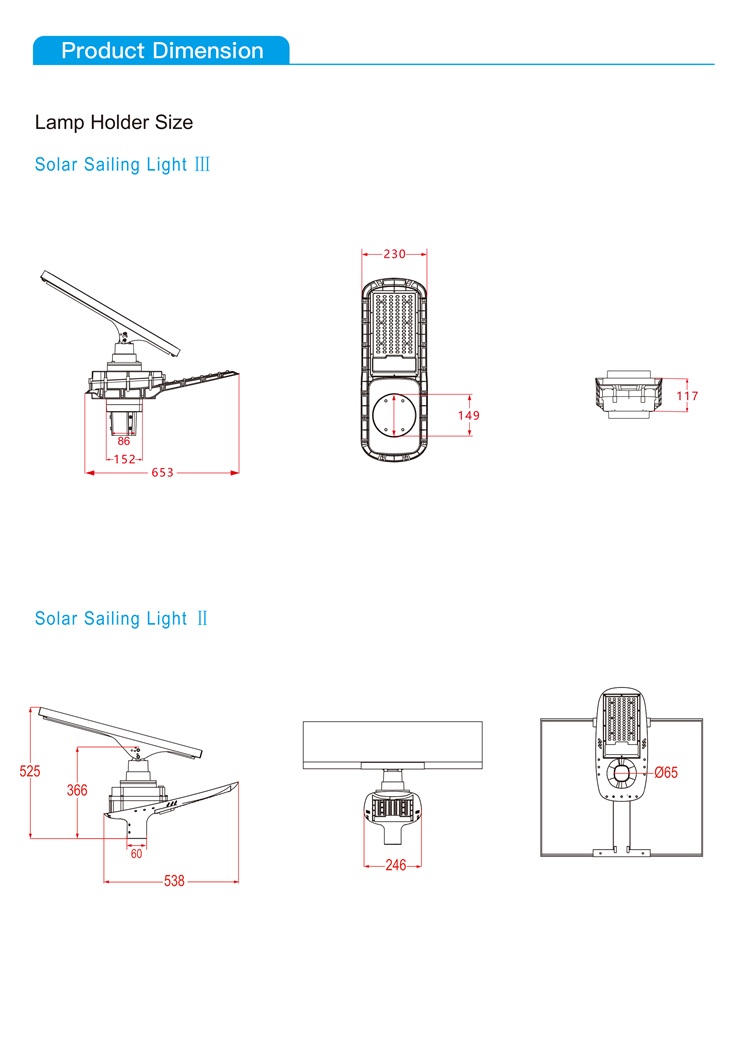 Product Dimension

Lamp Holder Size

Solar Sailing Light Ⅲ

86
152
653
230
149
117

Solar Sailing Light Ⅱ

525
366
60
538
246
Ø65